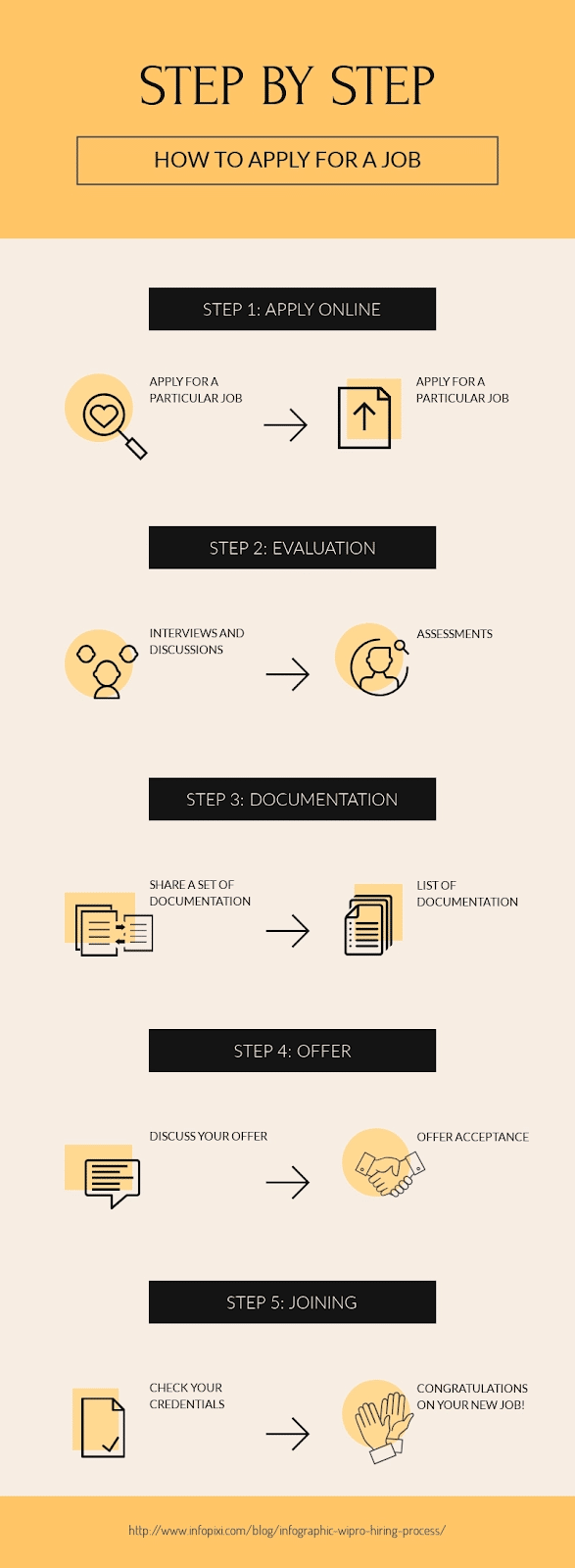 STEP BY STEP

HOW TO APPLY FOR A JOB

STEP 1: APPLY ONLINE

APPLY FOR A PARTICULAR JOB

APPLY FOR A PARTICULAR JOB

STEP 2: EVALUATION

INTERVIEWS AND DISCUSSIONS

ASSESSMENTS

STEP 3: DOCUMENTATION

SHARE A SET OF DOCUMENTATION

LIST OF DOCUMENTATION

STEP 4: OFFER

DISCUSS YOUR OFFER

OFFER ACCEPTANCE

STEP 5: JOINING

CHECK YOUR CREDENTIALS

CONGRATULATIONS ON YOUR NEW JOB!

http://www.infopixi.com/blog/infographic-wipro-hiring-process/